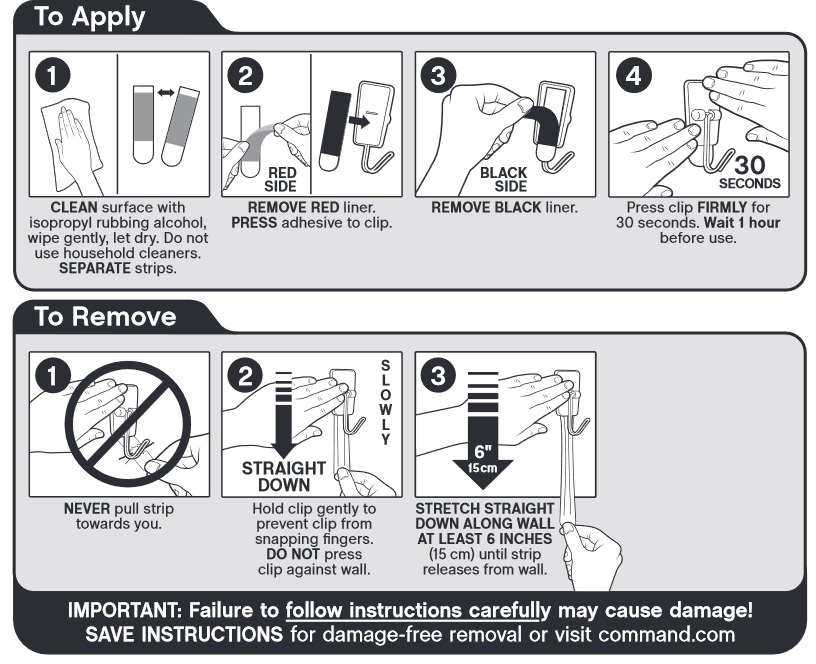 To Apply

1

CLEAN surface with isopropyl rubbing alcohol, wipe gently, let dry. Do not use household cleaners. SEPARATE strips.

2

RED SIDE

REMOVE RED liner. PRESS adhesive to clip.

3

BLACK SIDE

REMOVE BLACK liner.

4

30 SECONDS

Press clip FIRMLY for 30 seconds. Wait 1 hour before use.

To Remove

1

NEVER pull strip towards you.

2

SLOWLY

STRAIGHT DOWN

Hold clip gently to prevent clip from snapping fingers. DO NOT press clip against wall.

3

6" 15cm

STRETCH STRAIGHT DOWN ALONG WALL AT LEAST 6 INCHES (15 cm) until strip releases from wall.

IMPORTANT: Failure to follow instructions carefully may cause damage!
SAVE INSTRUCTIONS for damage-free removal or visit command.com